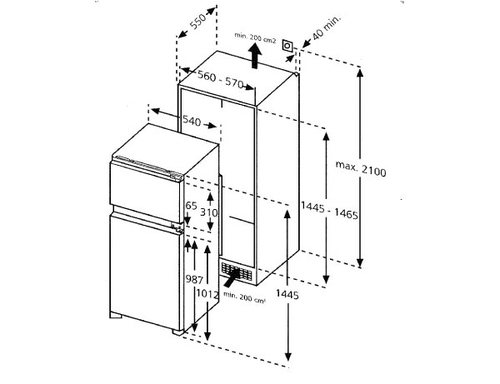 550
min. 200 cm2
40 min.
560 - 570
540
max. 2100
65
310
1445 - 1465
987
1012
min. 200 cm²
1445