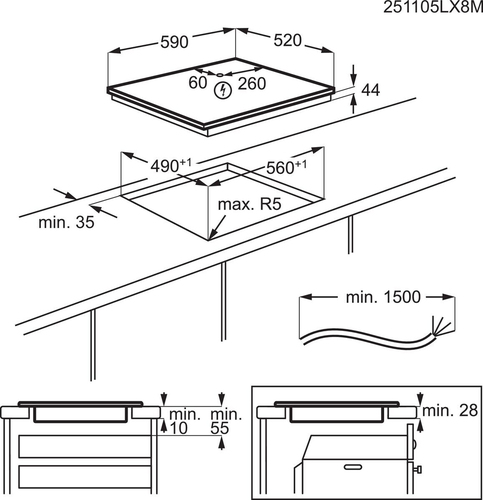 251105LX8M

590
520
60
260
44

$490^{+1}$
$560^{+1}$
max. R5
min. 35

min. 1500

min.
10
min.
55

min. 28