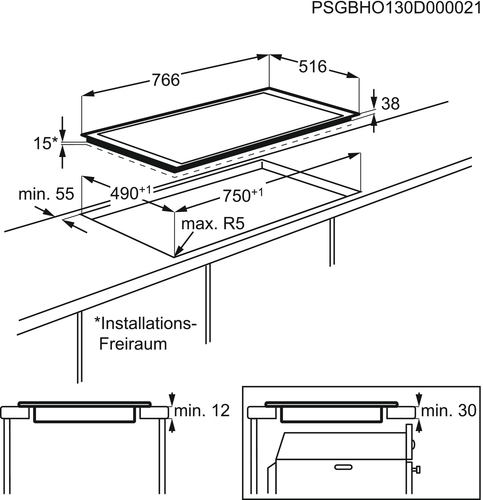 PSGBHO130D000021

766

516

38

15*

min. 55

$490^{+1}$

$750^{+1}$

max. R5

*Installations-Freiraum

min. 12

min. 30